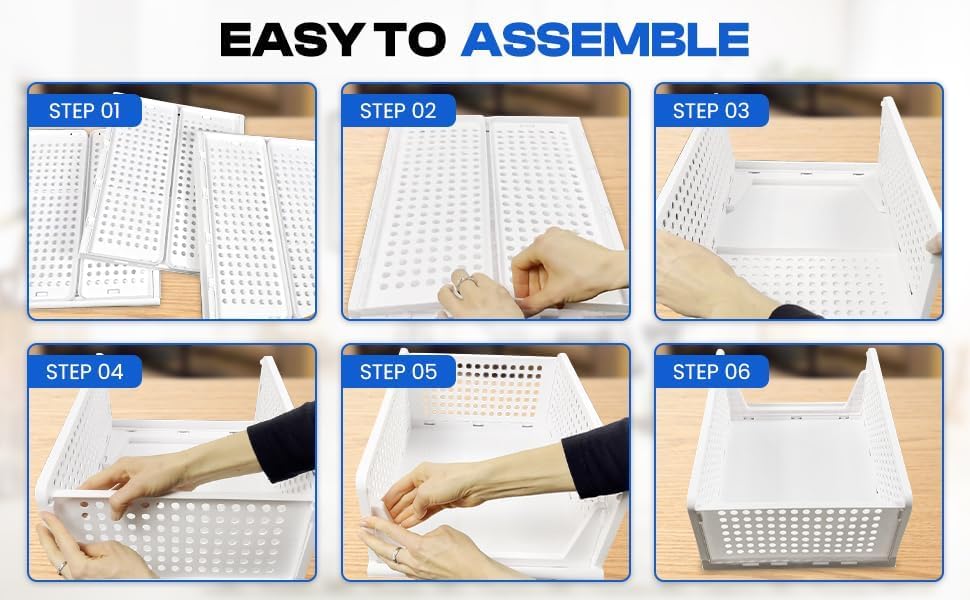 EASY TO ASSEMBLE

STEP 01

STEP 02

STEP 03

STEP 04

STEP 05

STEP 06