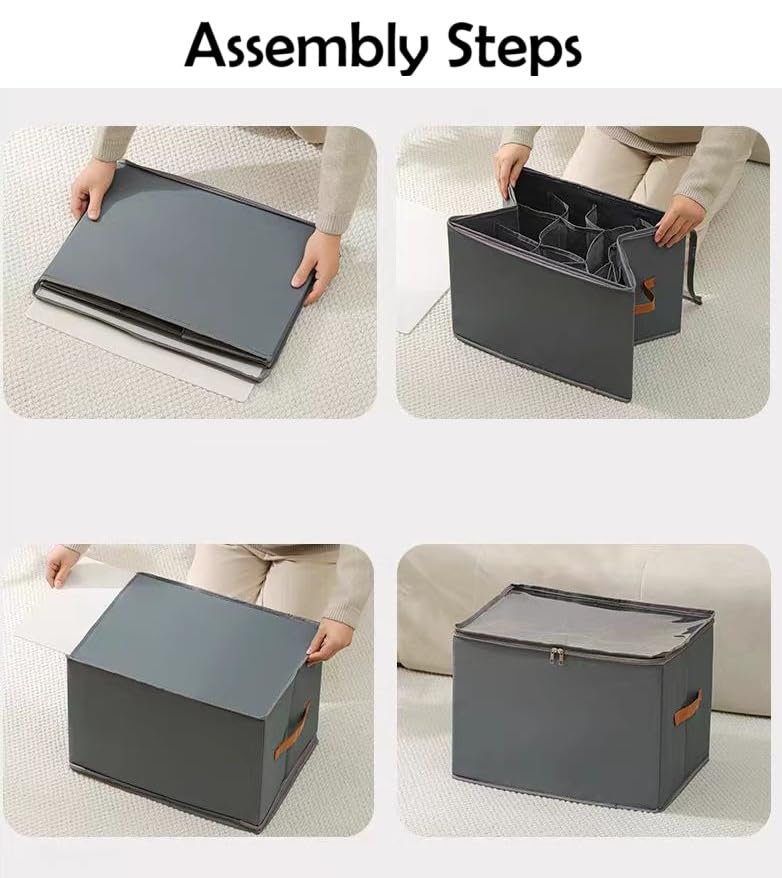 Assembly Steps