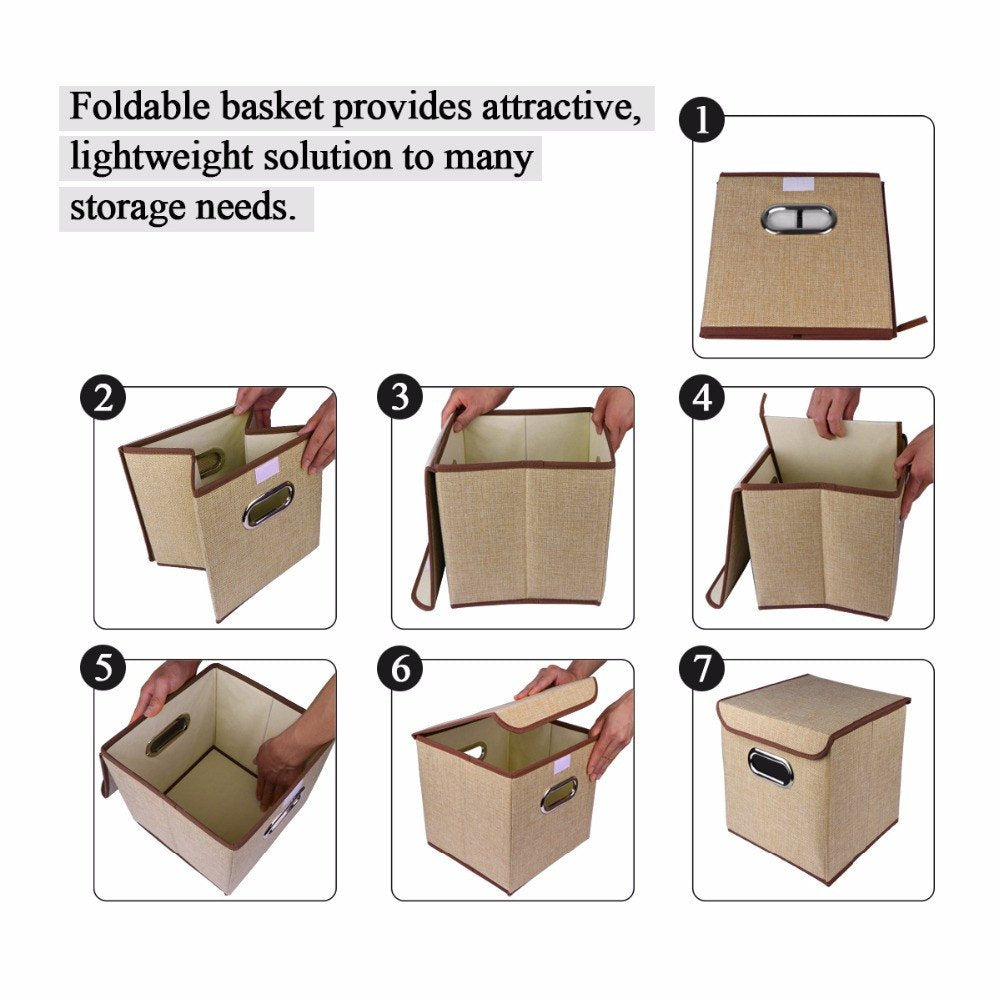 Foldable basket provides attractive, lightweight solution to many storage needs.

1

2

3

4

5

6

7