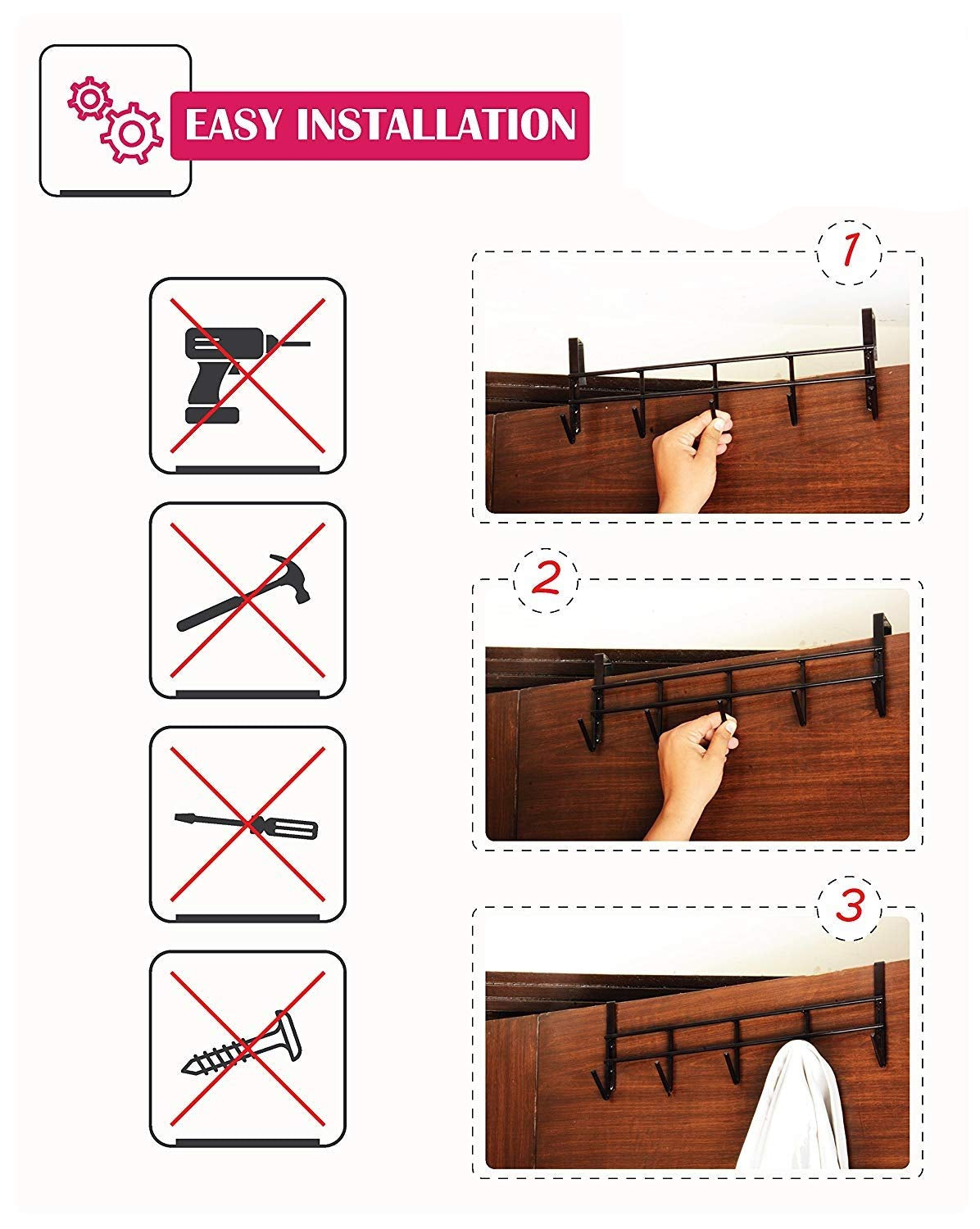 EASY INSTALLATION

1

2

3