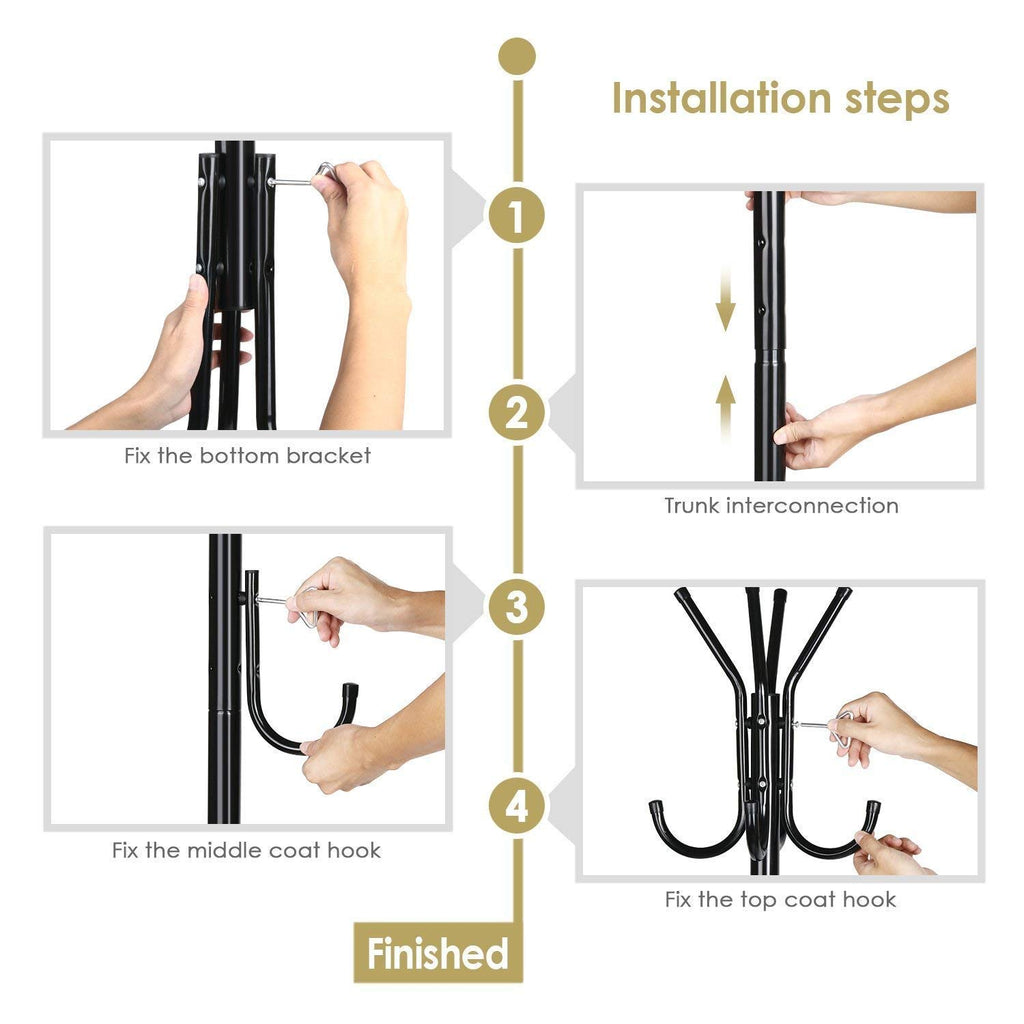 Installation steps

1

Fix the bottom bracket

2

Trunk interconnection

3

Fix the middle coat hook

4

Fix the top coat hook

Finished